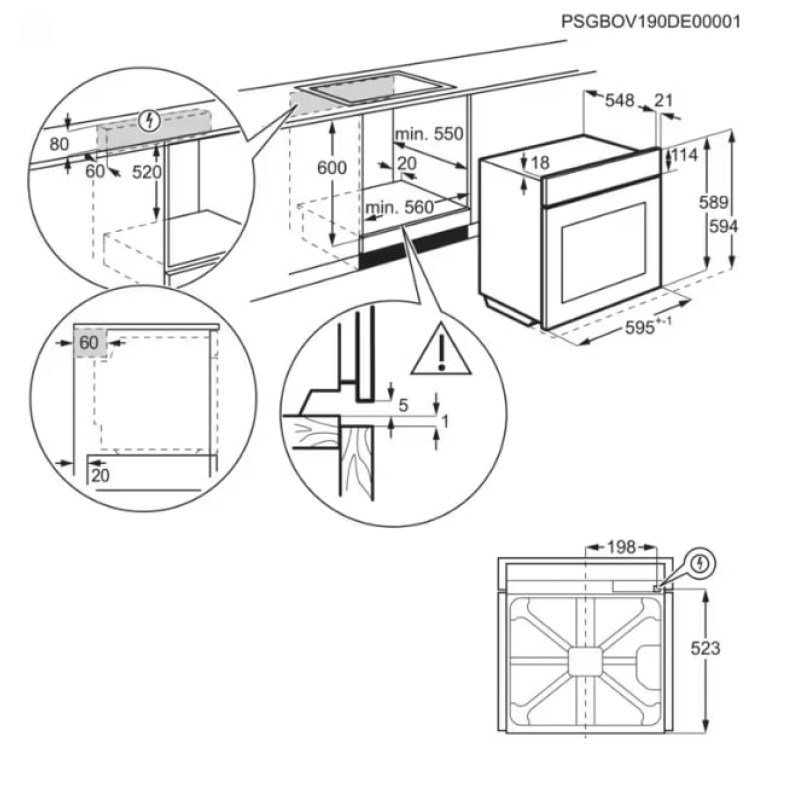 PSGBOV190DE00001

80
60
520
600
min. 550
20
min. 560
548
21
18
114
589
594
$595^{+-1}$
60
20
5
1
198
523