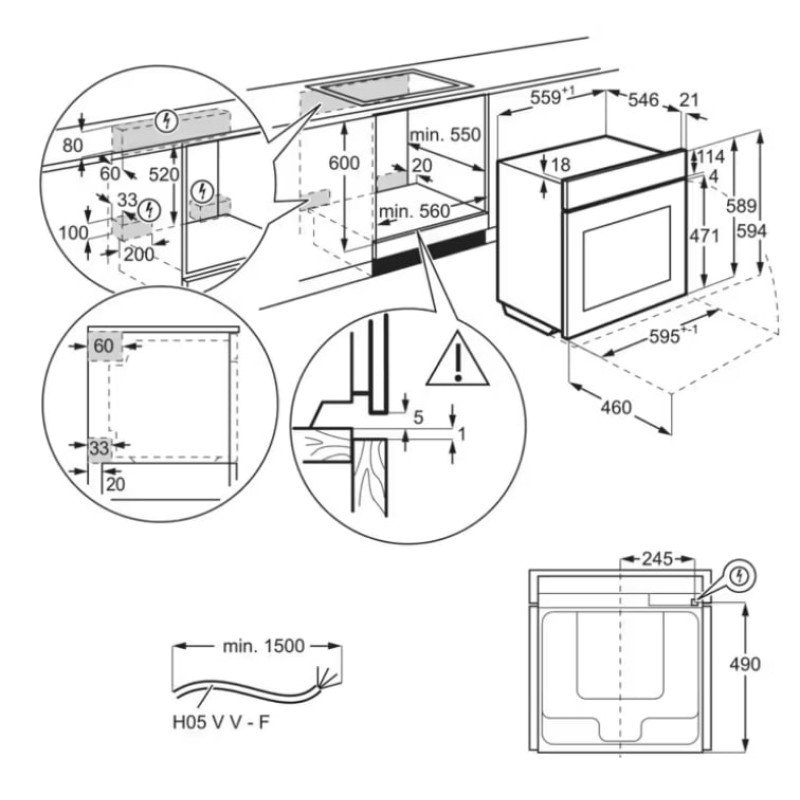 80
60
520
33
100
200
600
min. 550
20
min. 560
$559^{+1}$
546
21
18
114
4
589
594
471
$595^{+-1}$
460
60
33
20
5
1
245
490
min. 1500
H05 V V - F