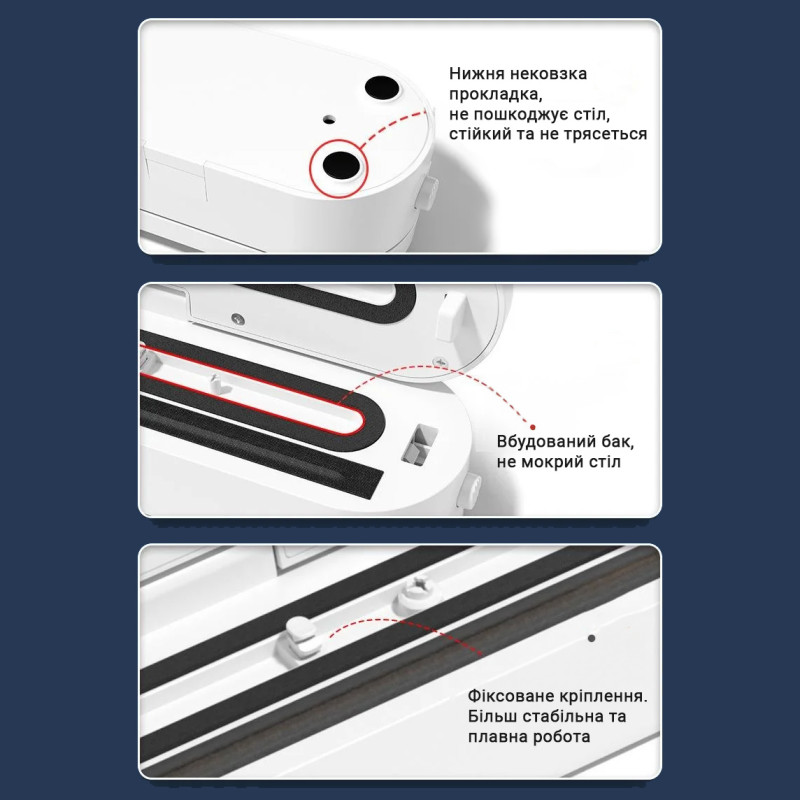 Нижня нековзка прокладка, не пошкоджує стіл, стійкий та не трясеться

Вбудований бак, не мокрий стіл

Фіксоване кріплення. Більш стабільна та плавна робота