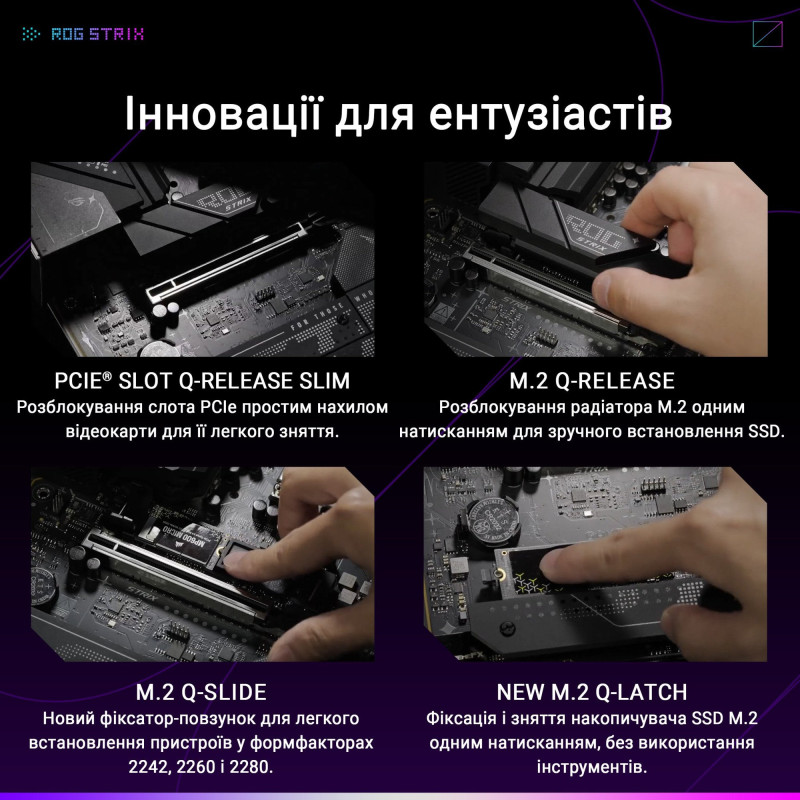 ROG STRIX

Інновації для ентузіастів

PCIE® SLOT Q-RELEASE SLIM
Розблокування слота PCIe простим нахилом відеокарти для її легкого зняття.

M.2 Q-RELEASE
Розблокування радіатора M.2 одним натисканням для зручного встановлення SSD.

M.2 Q-SLIDE
Новий фіксатор-повзунок для легкого встановлення пристроїв у формфакторах 2242, 2260 і 2280.

NEW M.2 Q-LATCH
Фіксація і зняття накопичувача SSD M.2 одним натисканням, без використання інструментів.