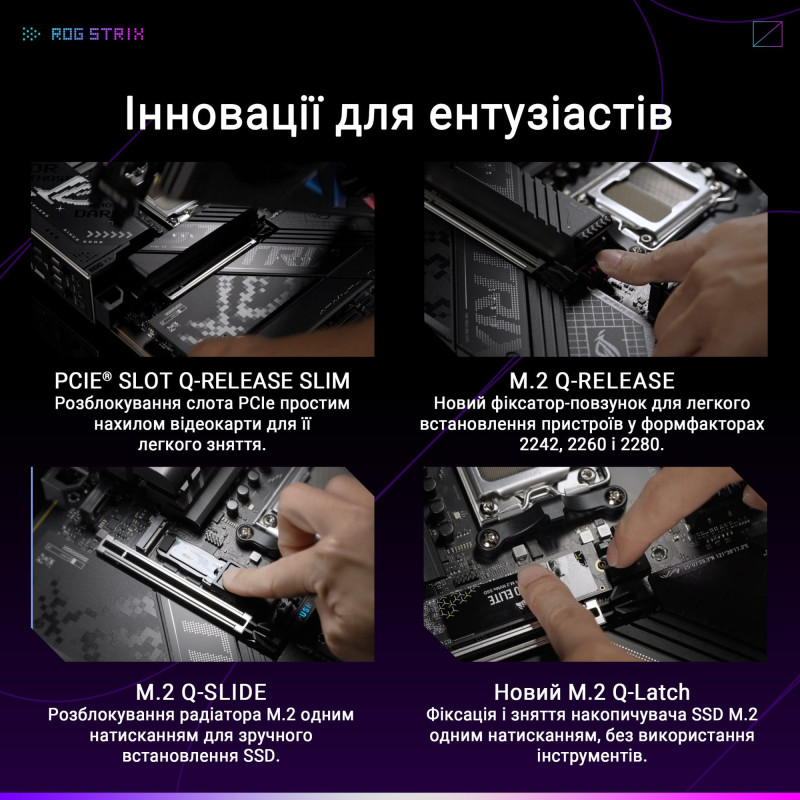 ROG STRIX

Інновації для ентузіастів

PCIE® SLOT Q-RELEASE SLIM
Розблокування слота PCIe простим нахилом відеокарти для її легкого зняття.

M.2 Q-RELEASE
Новий фіксатор-повзунок для легкого встановлення пристроїв у формфакторах 2242, 2260 і 2280.

M.2 Q-SLIDE
Розблокування радіатора M.2 одним натисканням для зручного встановлення SSD.

Новий M.2 Q-Latch
Фіксація і зняття накопичувача SSD M.2 одним натисканням, без використання інструментів.