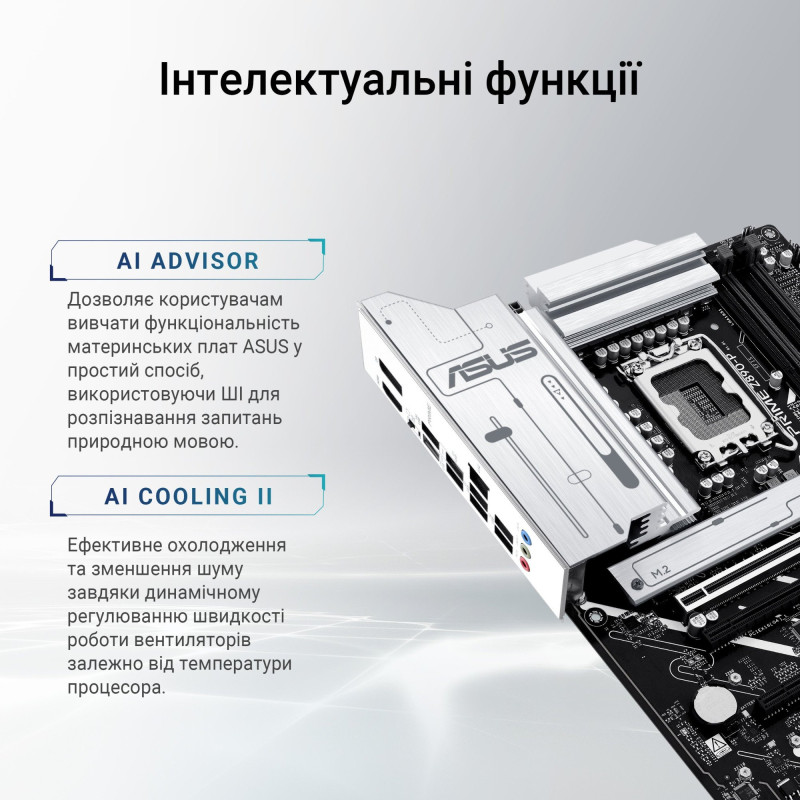 Інтелектуальні функції

AI ADVISOR

Дозволяє користувачам вивчати функціональність материнських плат ASUS у простий спосіб, використовуючи ШІ для розпізнавання запитань природною мовою.

AI COOLING II

Ефективне охолодження та зменшення шуму завдяки динамічному регулюванню швидкості роботи вентиляторів залежно від температури процесора.

ASUS

PRIME Z890-P

M.2