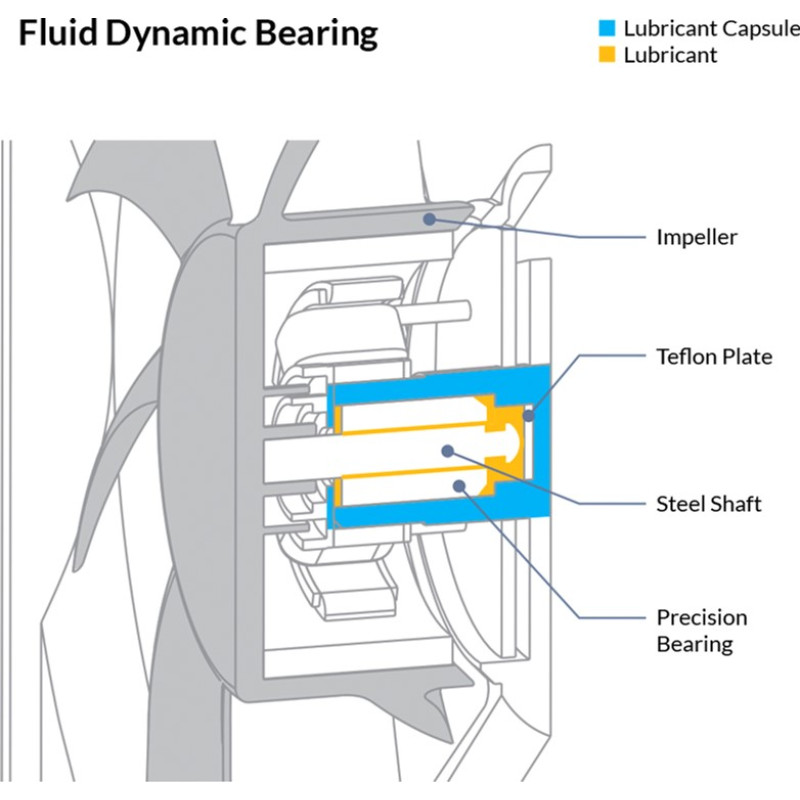 Fluid Dynamic Bearing

Lubricant Capsule
Lubricant

Impeller

Teflon Plate

Steel Shaft

Precision Bearing