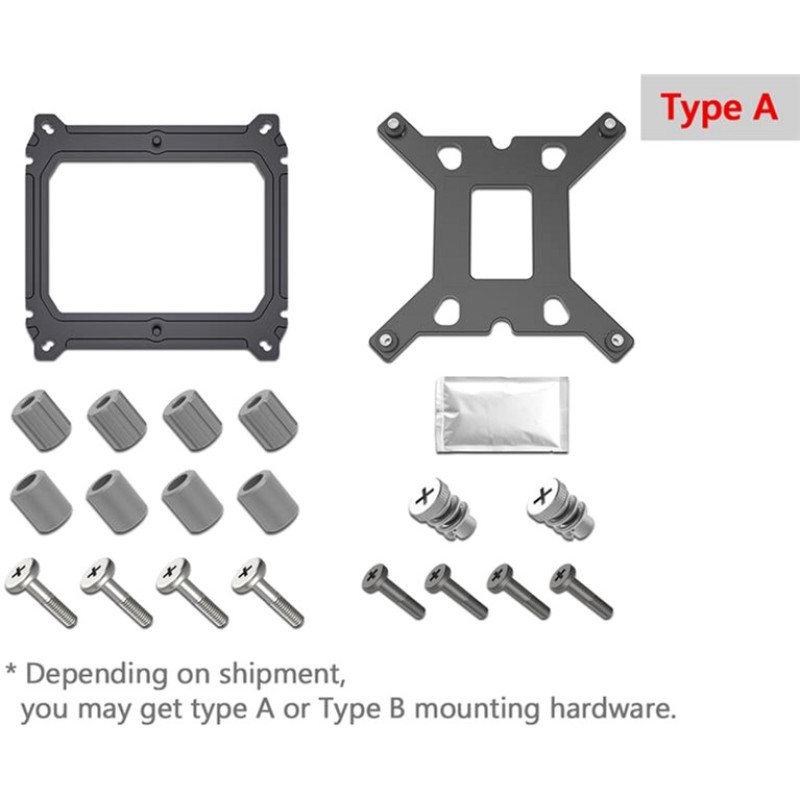 Type A

* Depending on shipment,
you may get type A or Type B mounting hardware.