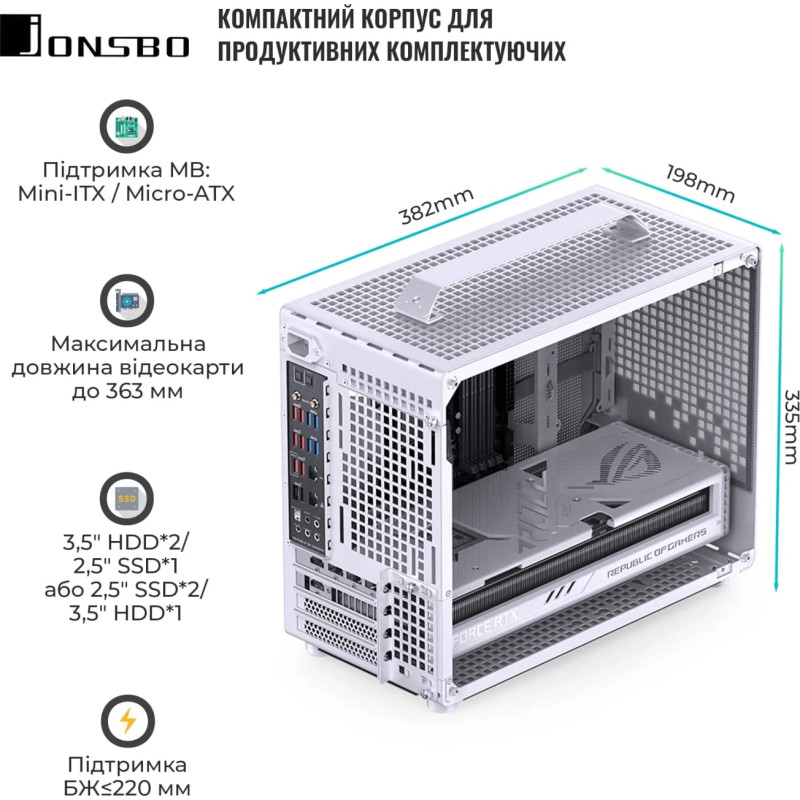 JONSBO

КОМПАКТНИЙ КОРПУС ДЛЯ ПРОДУКТИВНИХ КОМПЛЕКТУЮЧИХ

Підтримка MB: Mini-ITX / Micro-ATX

Максимальна довжина відеокарти до 363 мм

SSD

3,5" HDD*2/ 2,5" SSD*1 або 2,5" SSD*2/ 3,5" HDD*1

Підтримка БЖ≤220 мм

382mm

198mm

335mm

REPUBLIC OF GAMERS

FORCE RTX