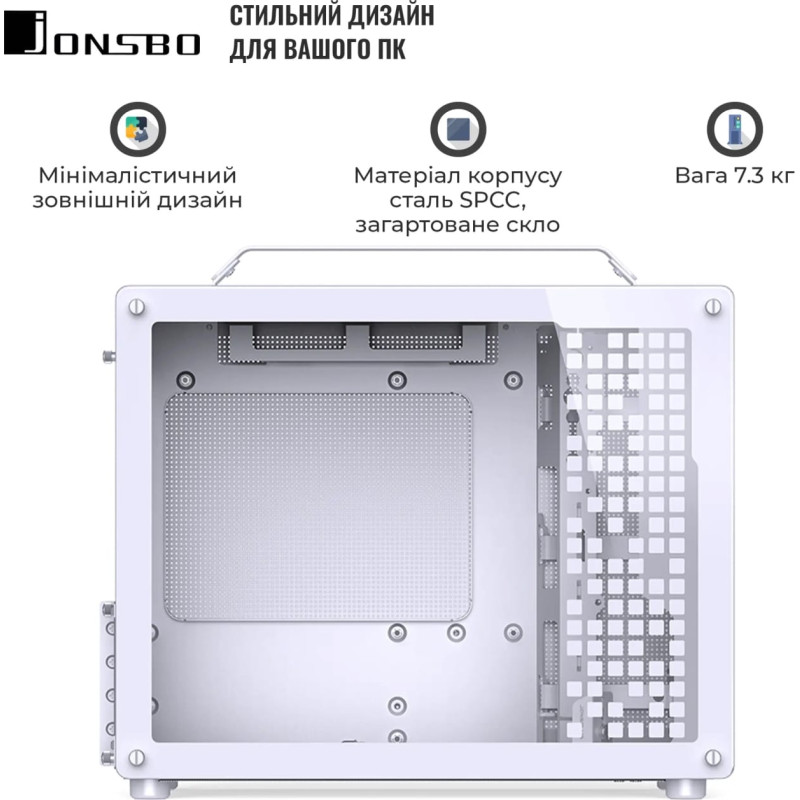 JONSBO

СТИЛЬНИЙ ДИЗАЙН ДЛЯ ВАШОГО ПК

Мінімалістичний зовнішній дизайн

Матеріал корпусу сталь SPCC, загартоване скло

Вага 7.3 кг