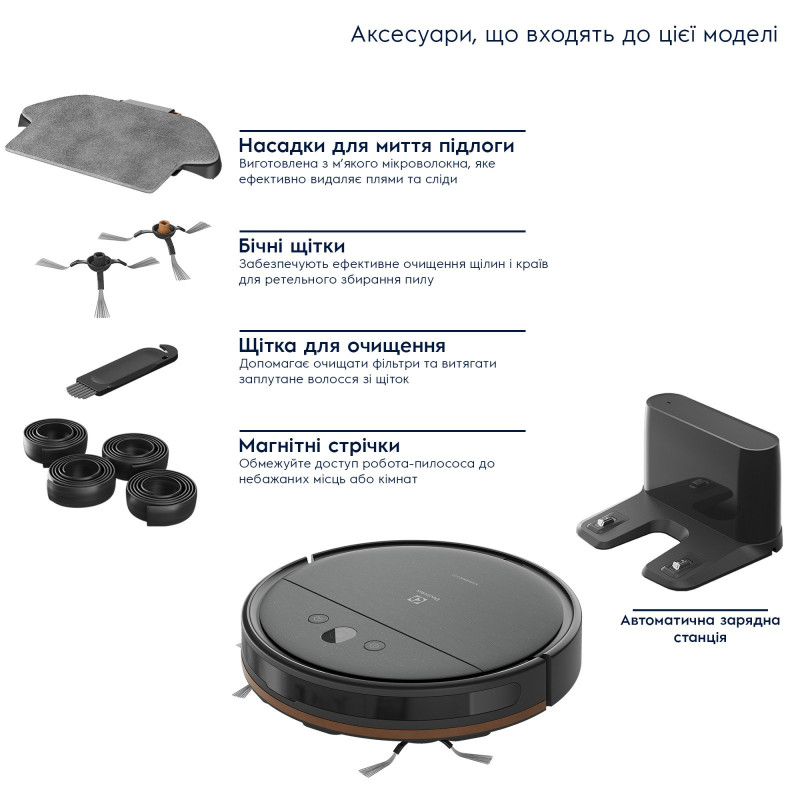 Аксесуари, що входять до цієї моделі

Насадки для миття підлоги
Виготовлена з м'якого мікроволокна, яке ефективно видаляє плями та сліди

Бічні щітки
Забезпечують ефективне очищення щілин і країв для ретельного збирання пилу

Щітка для очищення
Допомагає очищати фільтри та витягати заплутане волосся зі щіток

Магнітні стрічки
Обмежуйте доступ робота-пилососа до небажаних місць або кімнат

Автоматична зарядна станція