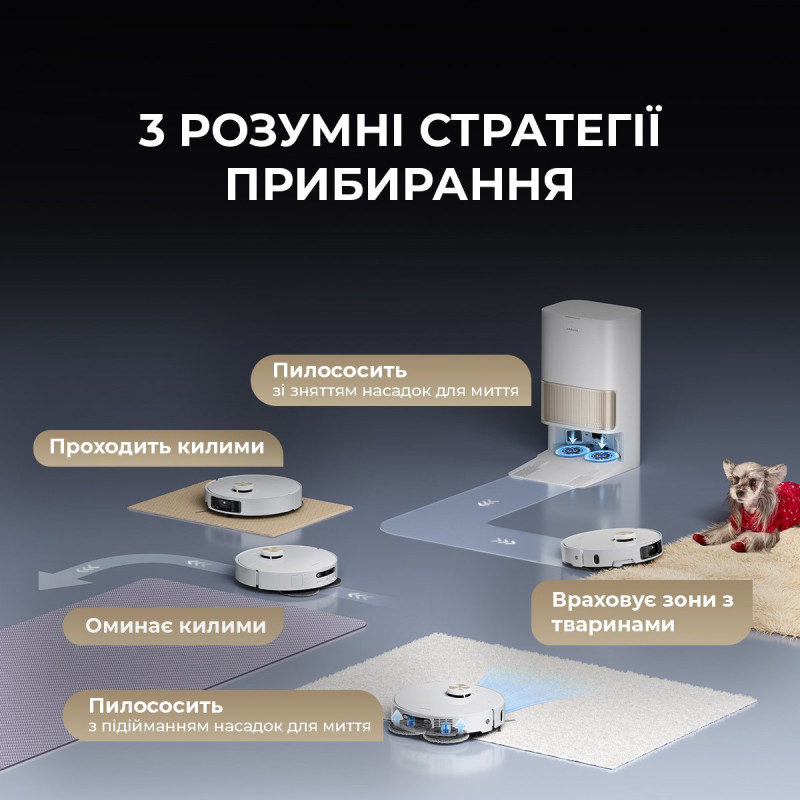 3 РОЗУМНІ СТРАТЕГІЇ ПРИБИРАННЯ

Пилососить
зі зняттям насадок для миття

Проходить килими

Оминає килими

Враховує зони з тваринами

Пилососить
з підійманням насадок для миття