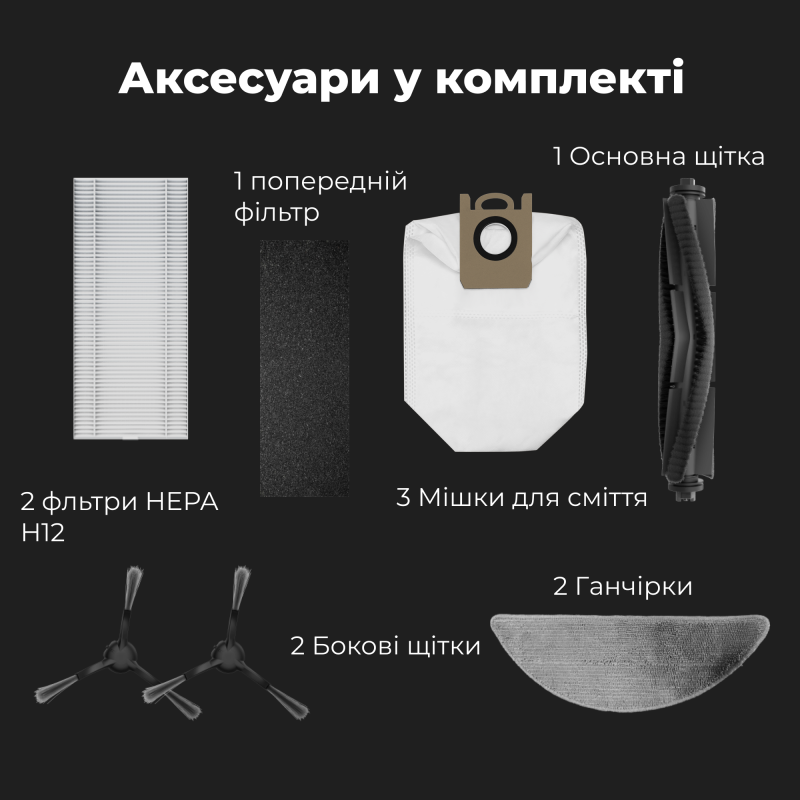 Аксесуари у комплекті

1 попередній фільтр

1 Основна щітка

2 фльтри HEPA H12

3 Мішки для сміття

2 Ганчірки

2 Бокові щітки